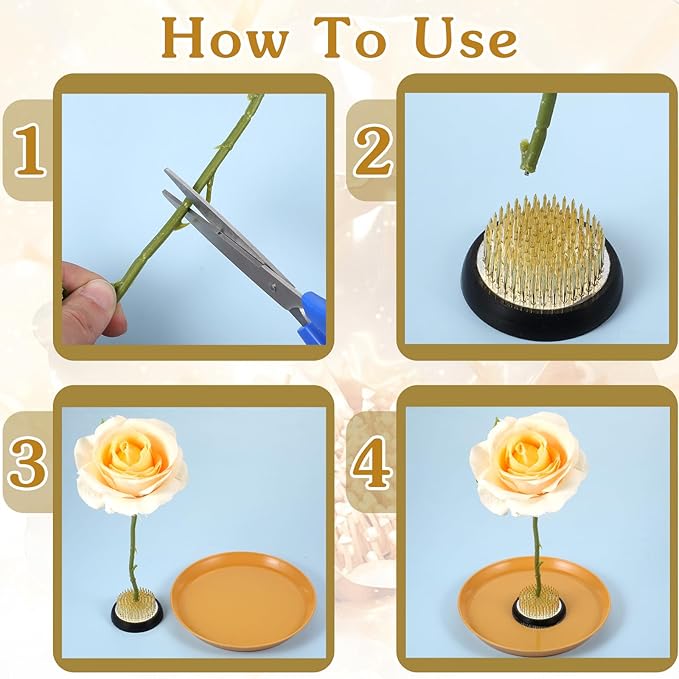 How To Use

1

2

3

4