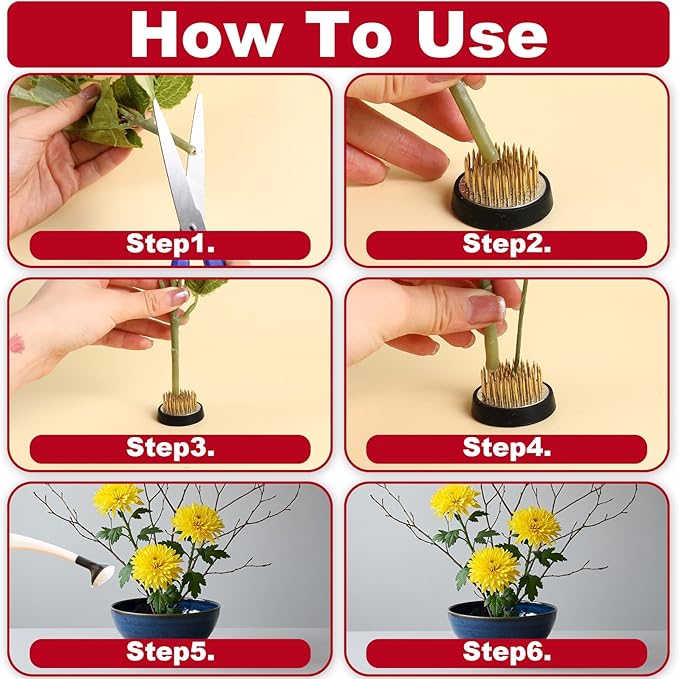 How To Use

Step1.

Step2.

Step3.

Step4.

Step5.

Step6.