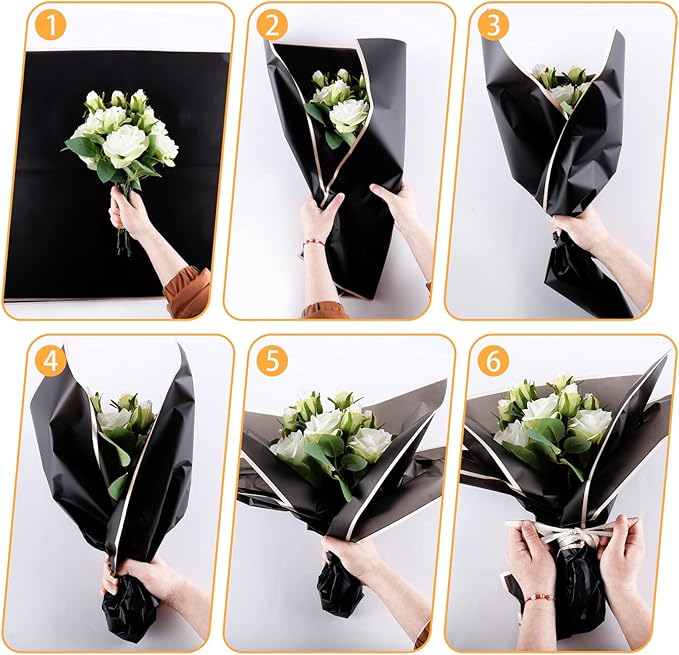 1

2

3

4

5

6