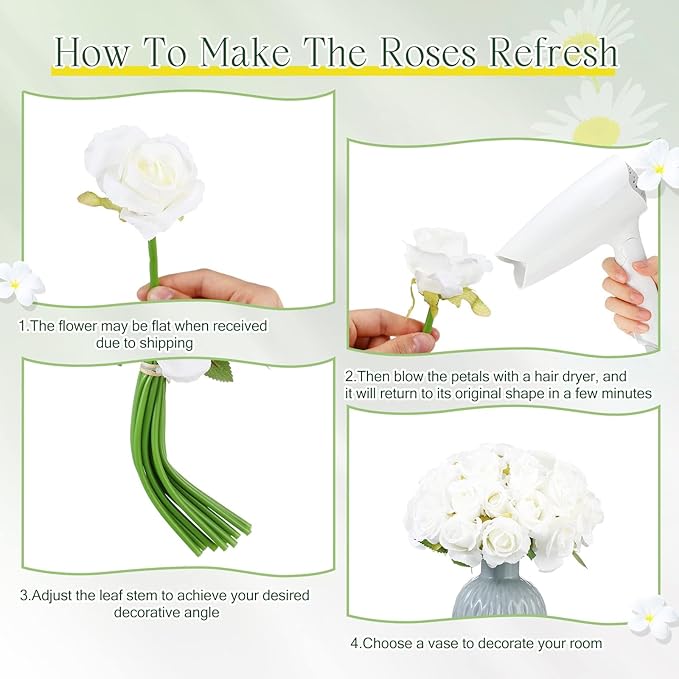 How To Make The Roses Refresh

1.The flower may be flat when received due to shipping

2.Then blow the petals with a hair dryer, and it will return to its original shape in a few minutes

3.Adjust the leaf stem to achieve your desired decorative angle

4.Choose a vase to decorate your room