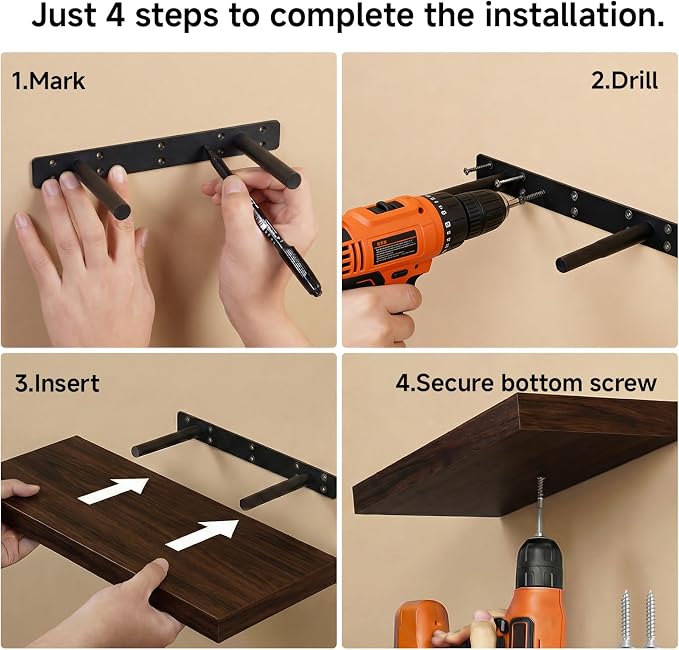 Just 4 steps to complete the installation.

1.Mark

2.Drill

3.Insert

4.Secure bottom screw