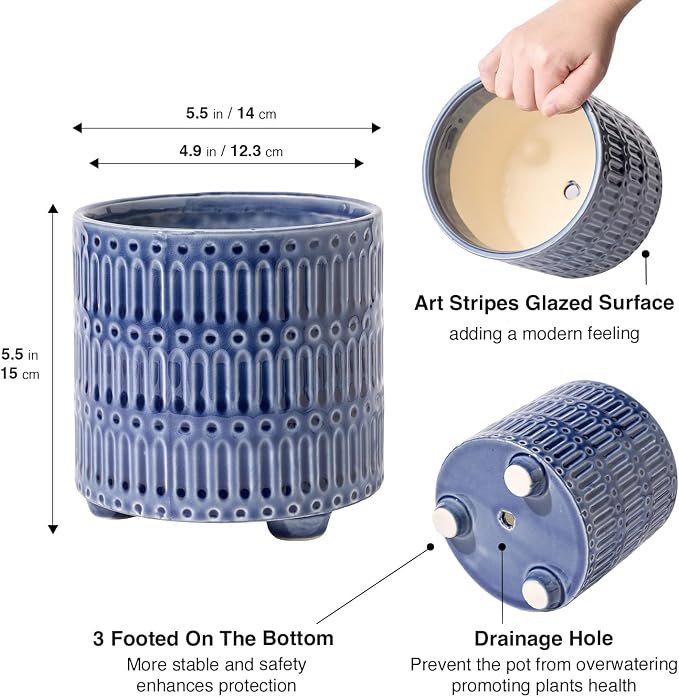 5.5 in / 14 cm

4.9 in / 12.3 cm

5.5 in
15 cm

Art Stripes Glazed Surface
adding a modern feeling

3 Footed On The Bottom
More stable and safety enhances protection

Drainage Hole
Prevent the pot from overwatering promoting plants health