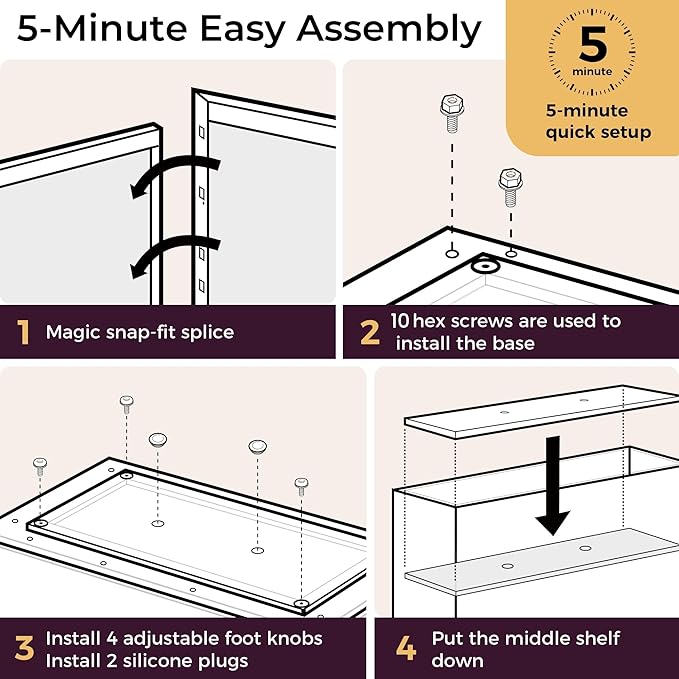 5-Minute Easy Assembly

5
minute
5-minute quick setup

1 Magic snap-fit splice

2 10 hex screws are used to install the base

3 Install 4 adjustable foot knobs
Install 2 silicone plugs

4 Put the middle shelf down