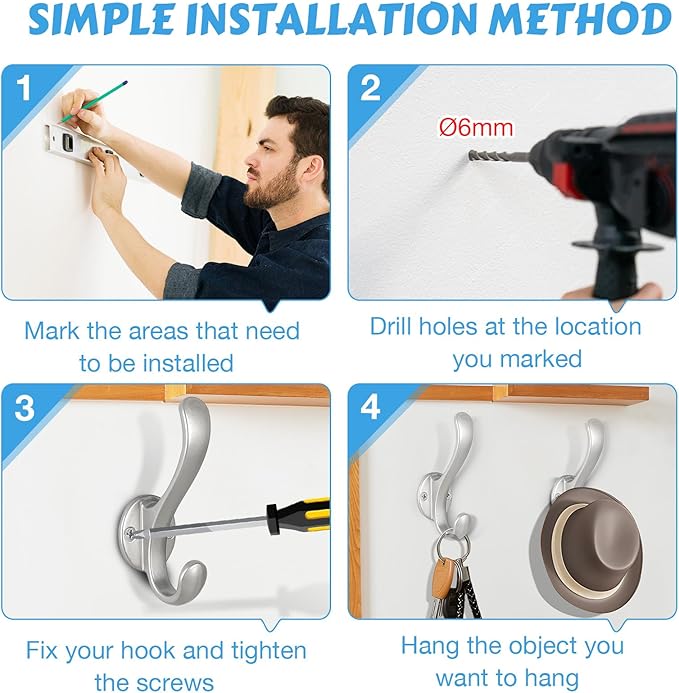 SIMPLE INSTALLATION METHOD

1

Mark the areas that need to be installed

2

Ø6mm

Drill holes at the location you marked

3

Fix your hook and tighten the screws

4

Hang the object you want to hang