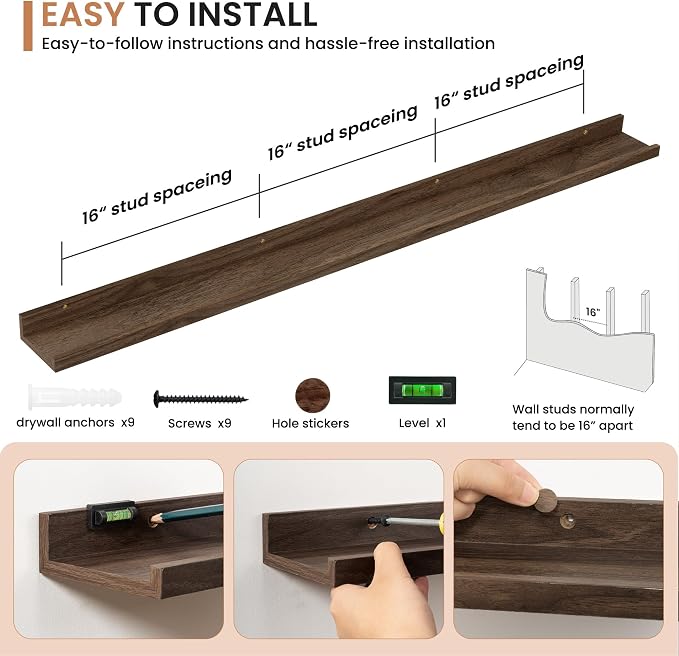 EASY TO INSTALL
Easy-to-follow instructions and hassle-free installation

16" stud spaceing
16" stud spaceing
16" stud spaceing

16"

drywall anchors x9
Screws x9
Hole stickers
Level x1
Wall studs normally tend to be 16" apart