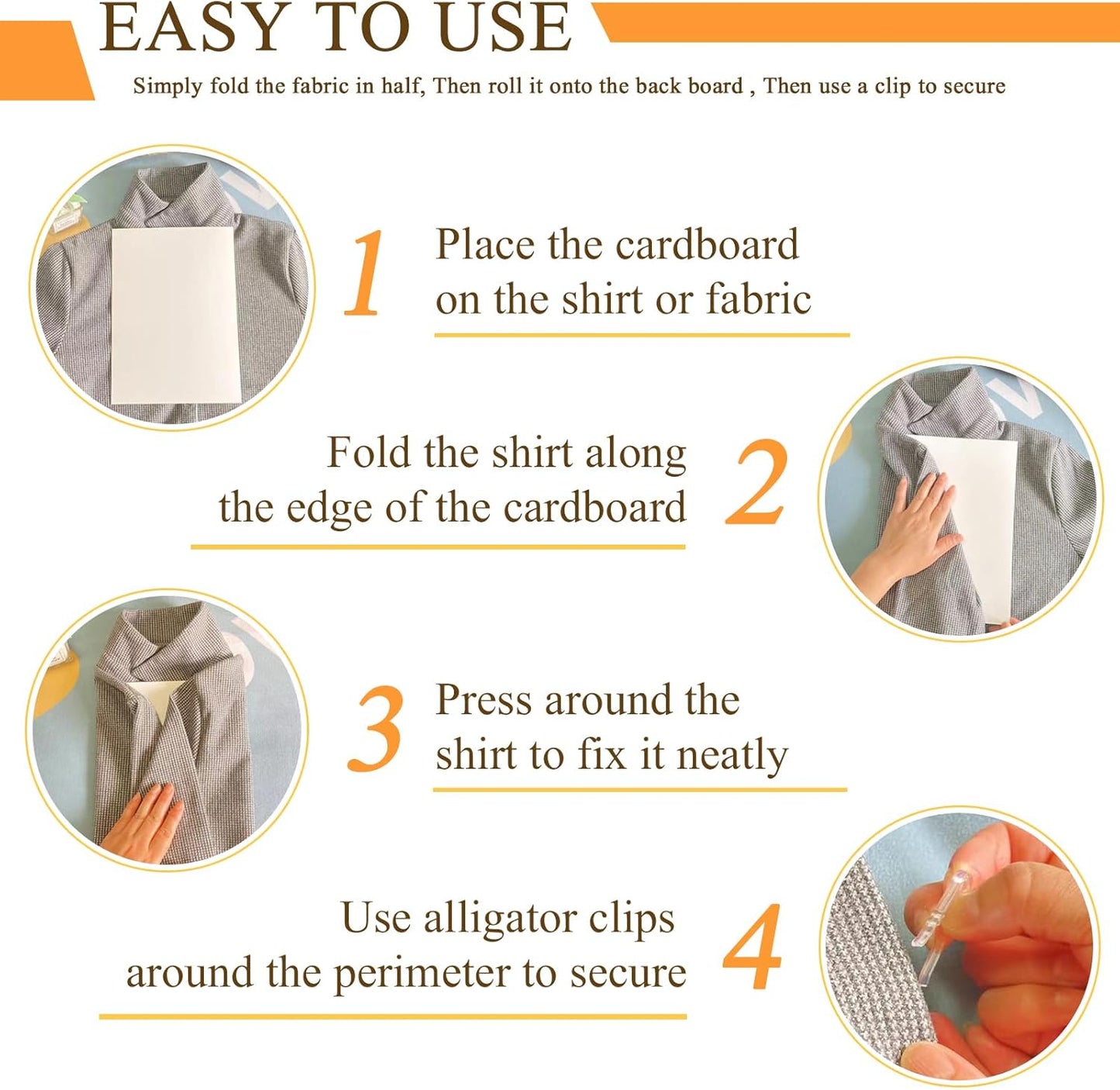 EASY TO USE

Simply fold the fabric in half, Then roll it onto the back board , Then use a clip to secure

1 Place the cardboard on the shirt or fabric

Fold the shirt along the edge of the cardboard 2

3 Press around the shirt to fix it neatly

Use alligator clips around the perimeter to secure 4