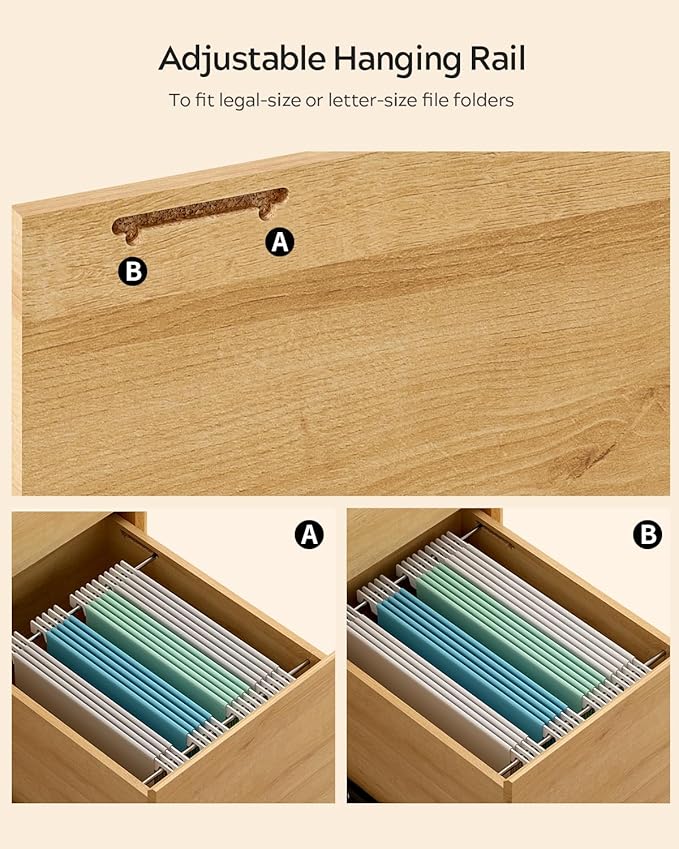 Adjustable Hanging Rail

To fit legal-size or letter-size file folders

A

B

A

B