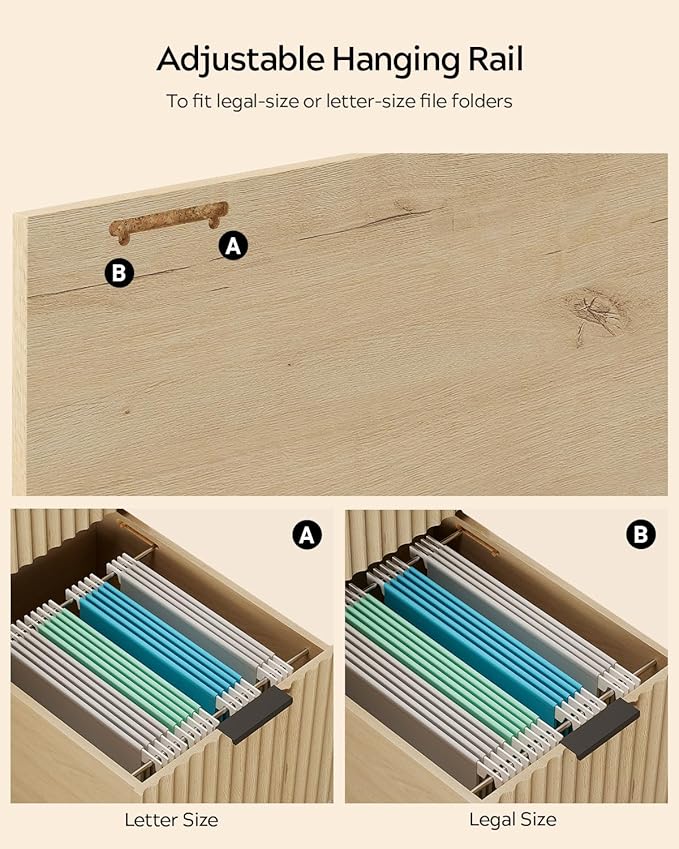 Adjustable Hanging Rail

To fit legal-size or letter-size file folders

A

B

A

B

Letter Size

Legal Size