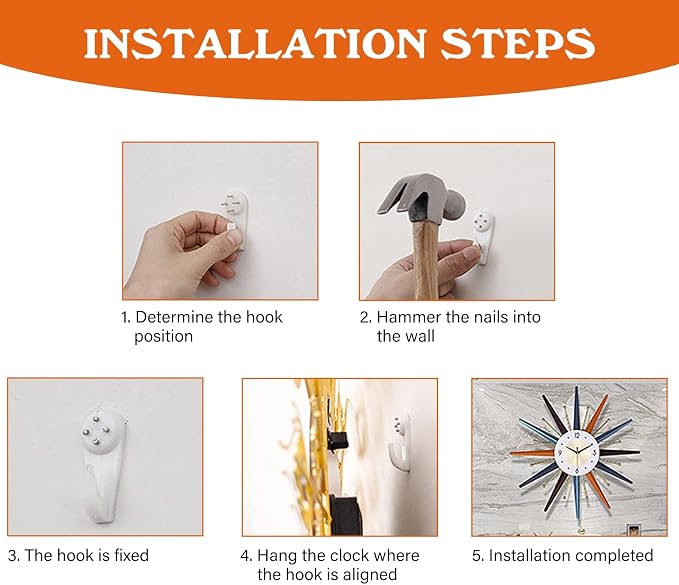 INSTALLATION STEPS

1. Determine the hook position

2. Hammer the nails into the wall

3. The hook is fixed

4. Hang the clock where the hook is aligned

5. Installation completed