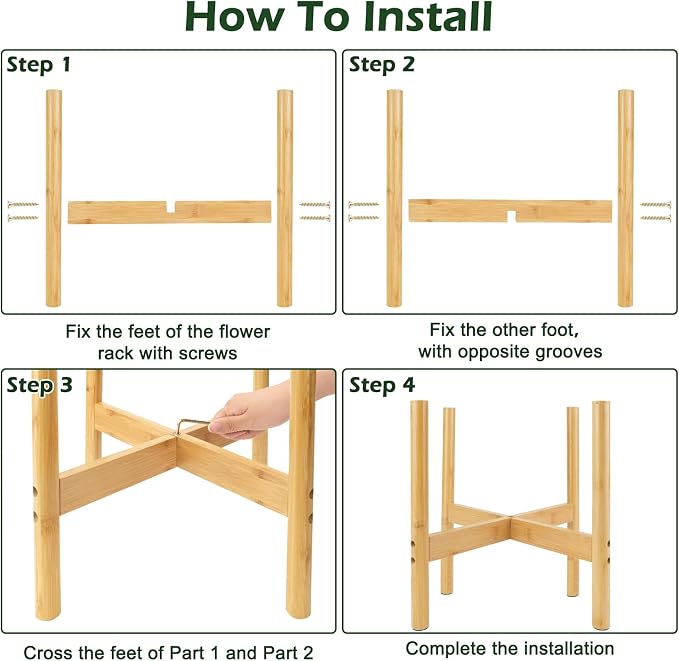 How To Install

Step 1

Fix the feet of the flower rack with screws

Step 2

Fix the other foot, with opposite grooves

Step 3

Cross the feet of Part 1 and Part 2

Step 4

Complete the installation