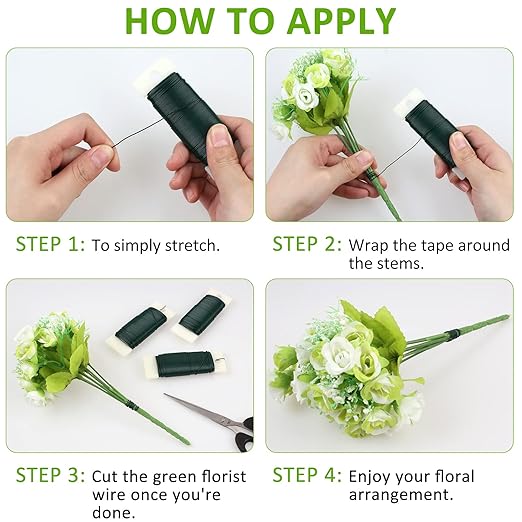 HOW TO APPLY

STEP 1: To simply stretch.

STEP 2: Wrap the tape around the stems.

STEP 3: Cut the green florist wire once you're done.

STEP 4: Enjoy your floral arrangement.