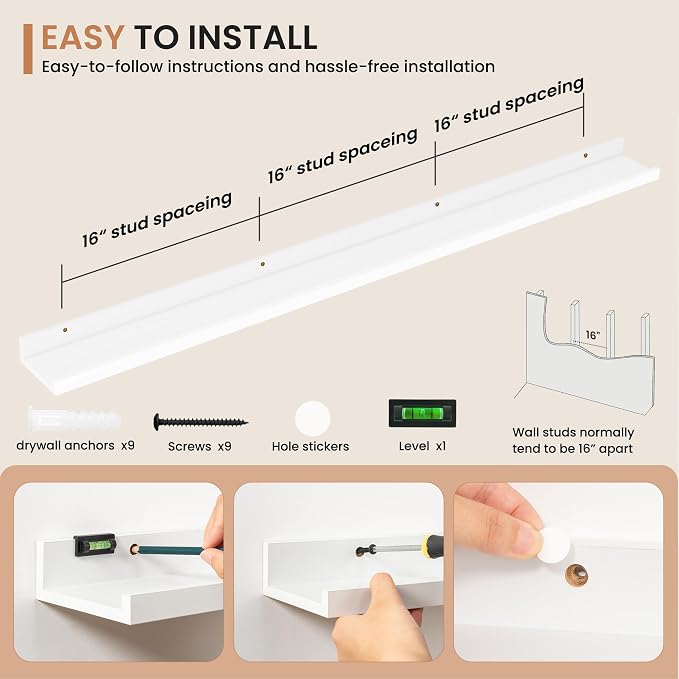 EASY TO INSTALL
Easy-to-follow instructions and hassle-free installation

16" stud spaceing
16" stud spaceing
16" stud spaceing

16"

drywall anchors x9
Screws x9
Hole stickers
Level x1
Wall studs normally tend to be 16" apart