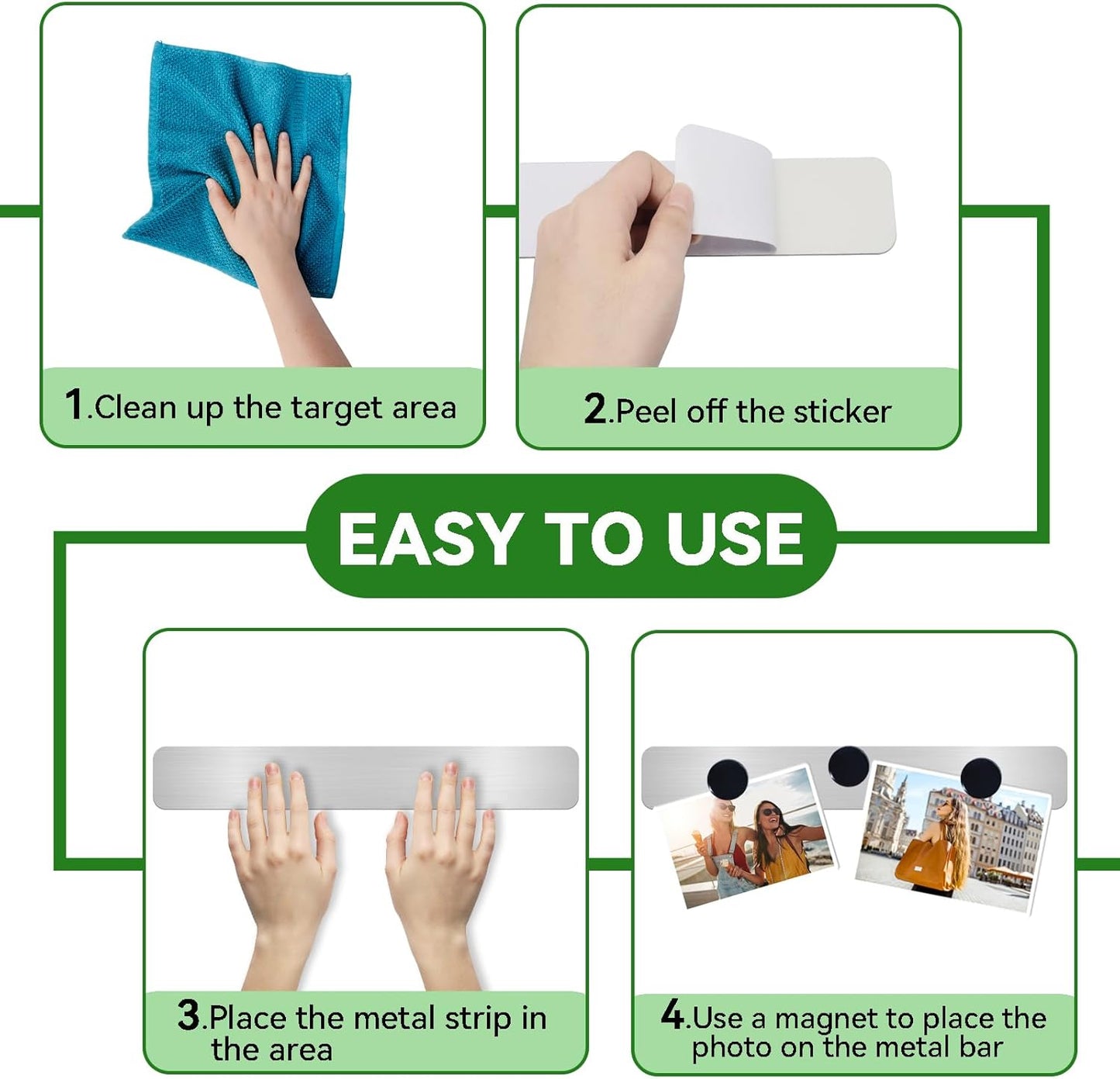 1.Clean up the target area

2.Peel off the sticker

EASY TO USE

3.Place the metal strip in the area

4.Use a magnet to place the photo on the metal bar