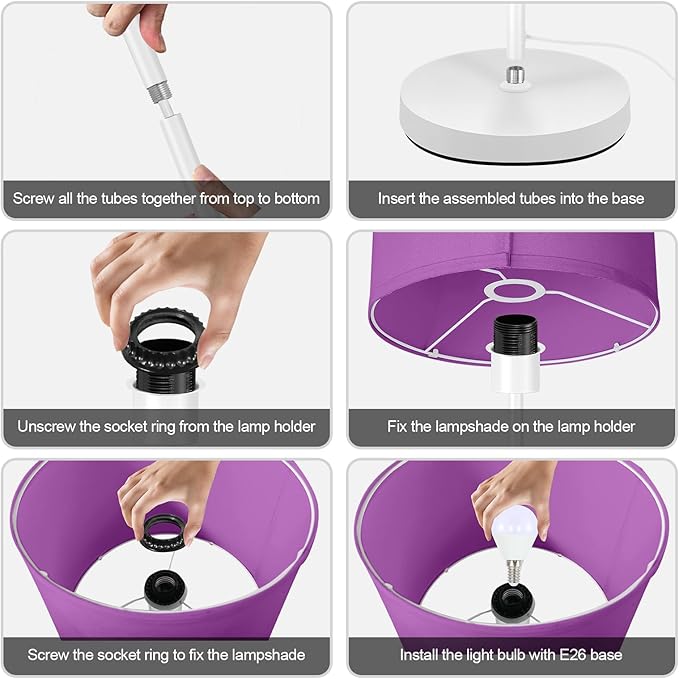 Screw all the tubes together from top to bottom

Insert the assembled tubes into the base

Unscrew the socket ring from the lamp holder

Fix the lampshade on the lamp holder

Screw the socket ring to fix the lampshade

Install the light bulb with E26 base