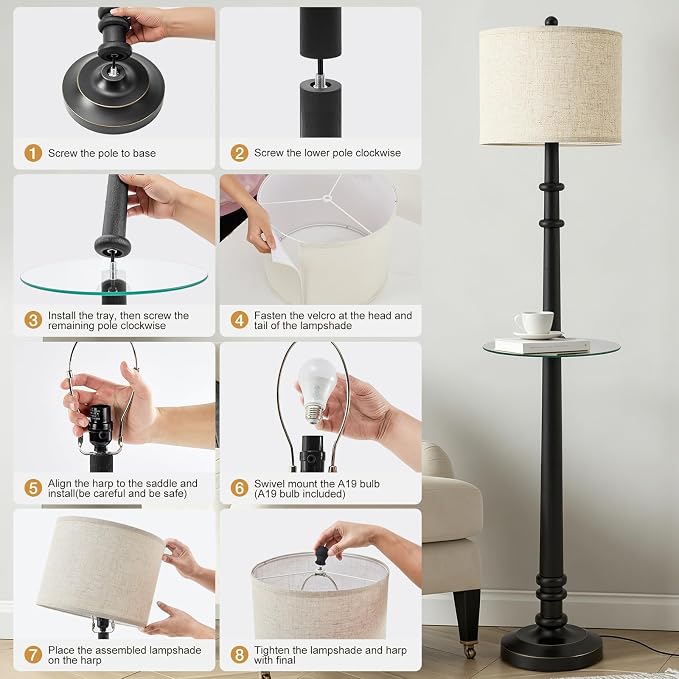 1 Screw the pole to base

2 Screw the lower pole clockwise

3 Install the tray, then screw the remaining pole clockwise

4 Fasten the velcro at the head and tail of the lampshade

5 Align the harp to the saddle and install(be careful and be safe)

6 Swivel mount the A19 bulb (A19 bulb included)

7 Place the assembled lampshade on the harp

8 Tighten the lampshade and harp with final