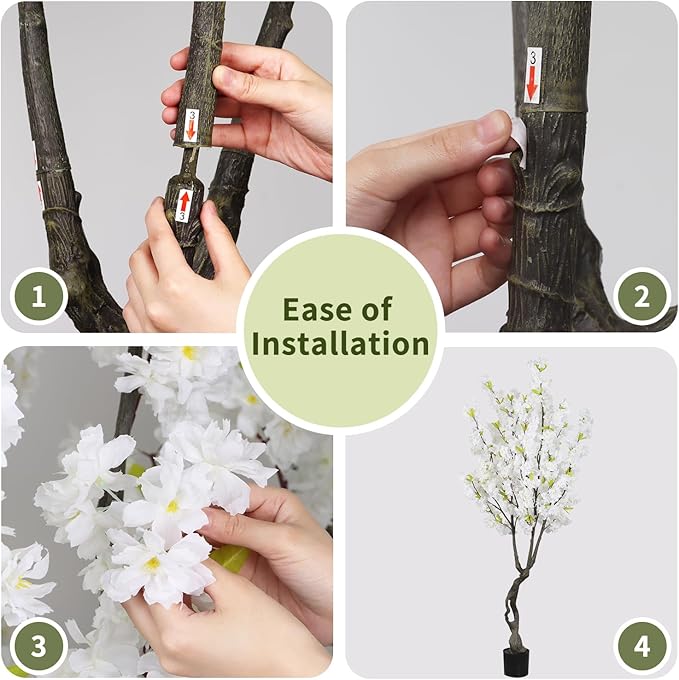 3

3

1

3

2

Ease of Installation

3

4