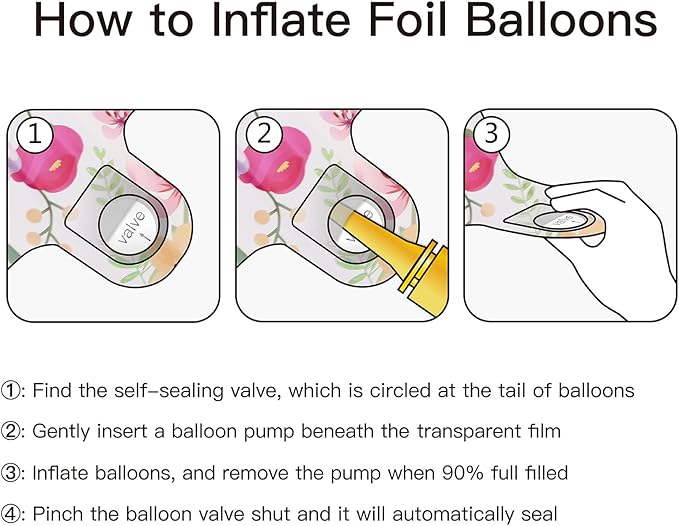 How to Inflate Foil Balloons

1

valve

2

3

valve

①: Find the self-sealing valve, which is circled at the tail of balloons

②: Gently insert a balloon pump beneath the transparent film

③: Inflate balloons, and remove the pump when 90% full filled

④: Pinch the balloon valve shut and it will automatically seal