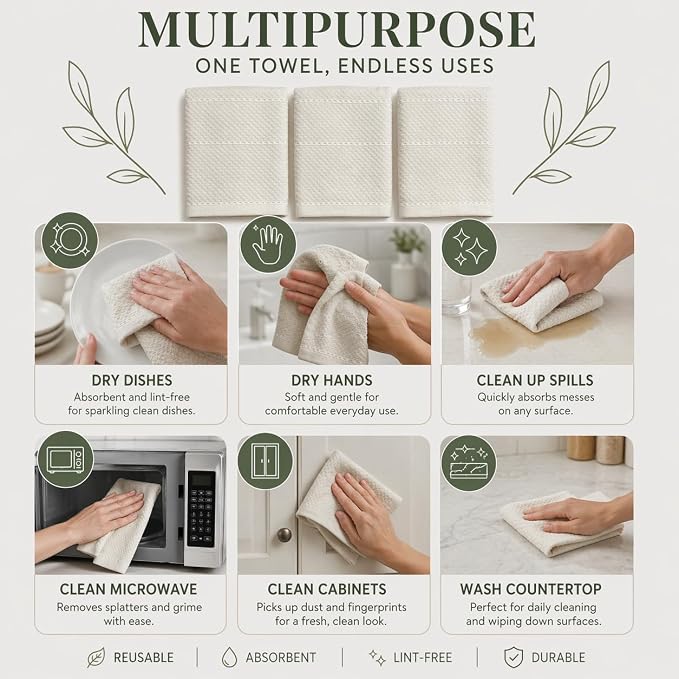 MULTIPURPOSE
ONE TOWEL, ENDLESS USES

DRY DISHES
Absorbent and lint-free for sparkling clean dishes.

DRY HANDS
Soft and gentle for comfortable everyday use.

CLEAN UP SPILLS
Quickly absorbs messes on any surface.

CLEAN MICROWAVE
Removes splatters and grime with ease.

CLEAN CABINETS
Picks up dust and fingerprints for a fresh, clean look.

WASH COUNTERTOP
Perfect for daily cleaning and wiping down surfaces.

REUSABLE | ABSORBENT | LINT-FREE | DURABLE