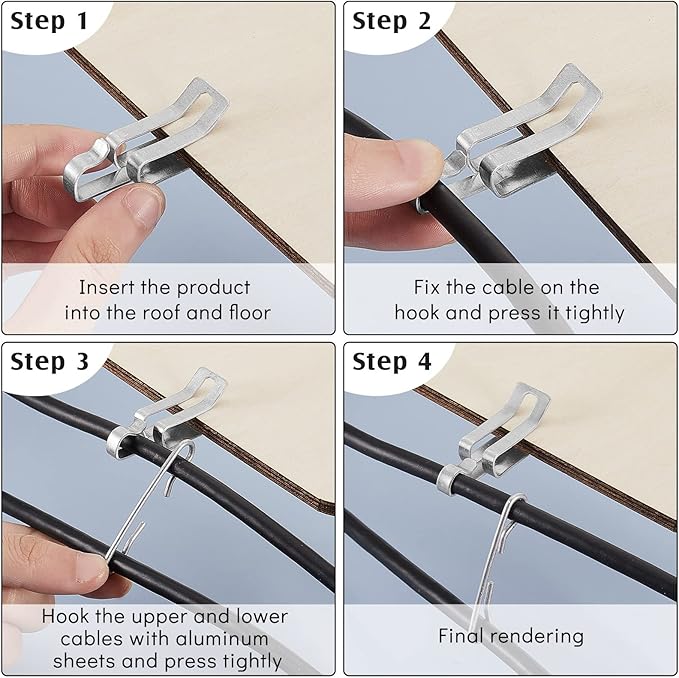 Step 1

Insert the product into the roof and floor

Step 2

Fix the cable on the hook and press it tightly

Step 3

Hook the upper and lower cables with aluminum sheets and press tightly

Step 4

Final rendering