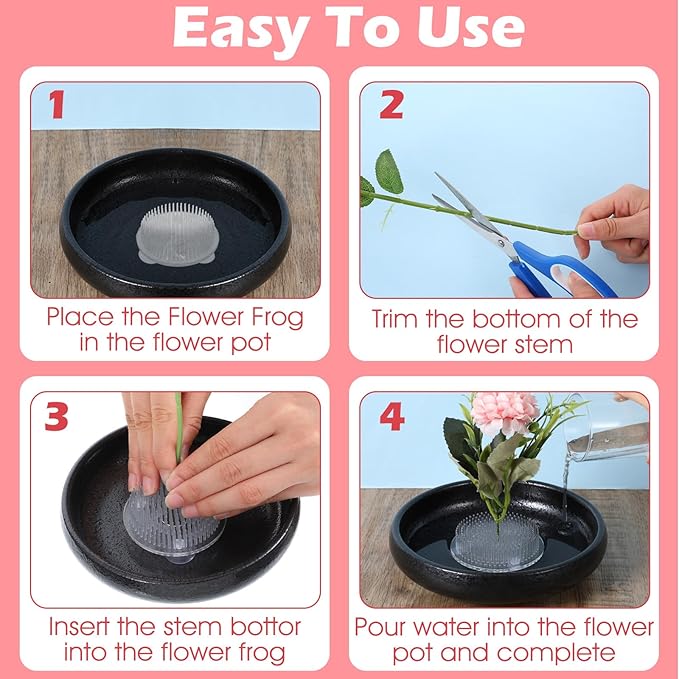 Easy To Use

1

Place the Flower Frog in the flower pot

2

Trim the bottom of the flower stem

3

Insert the stem bottor into the flower frog

4

Pour water into the flower pot and complete