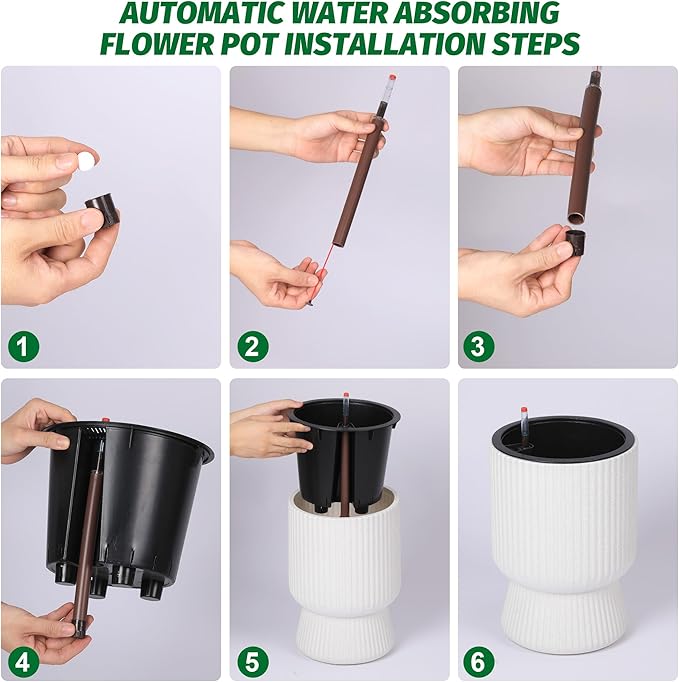 AUTOMATIC WATER ABSORBING FLOWER POT INSTALLATION STEPS

1

2

3

4

5

6