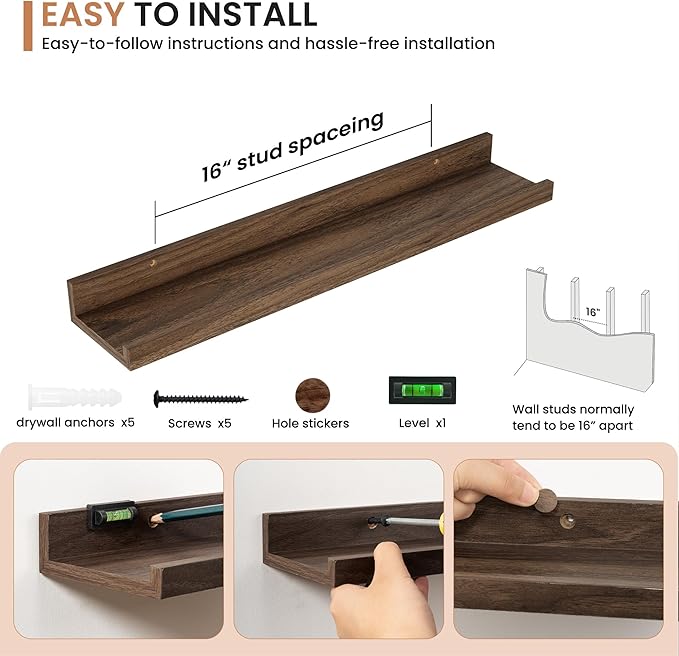 EASY TO INSTALL
Easy-to-follow instructions and hassle-free installation

16" stud spaceing

16"

drywall anchors x5

Screws x5

Hole stickers

Level x1

Wall studs normally tend to be 16" apart