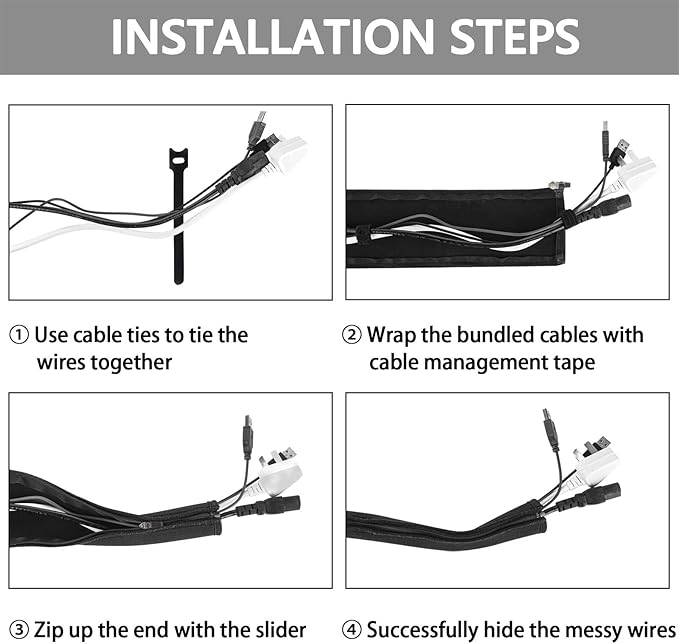 INSTALLATION STEPS

① Use cable ties to tie the wires together

② Wrap the bundled cables with cable management tape

③ Zip up the end with the slider

④ Successfully hide the messy wires