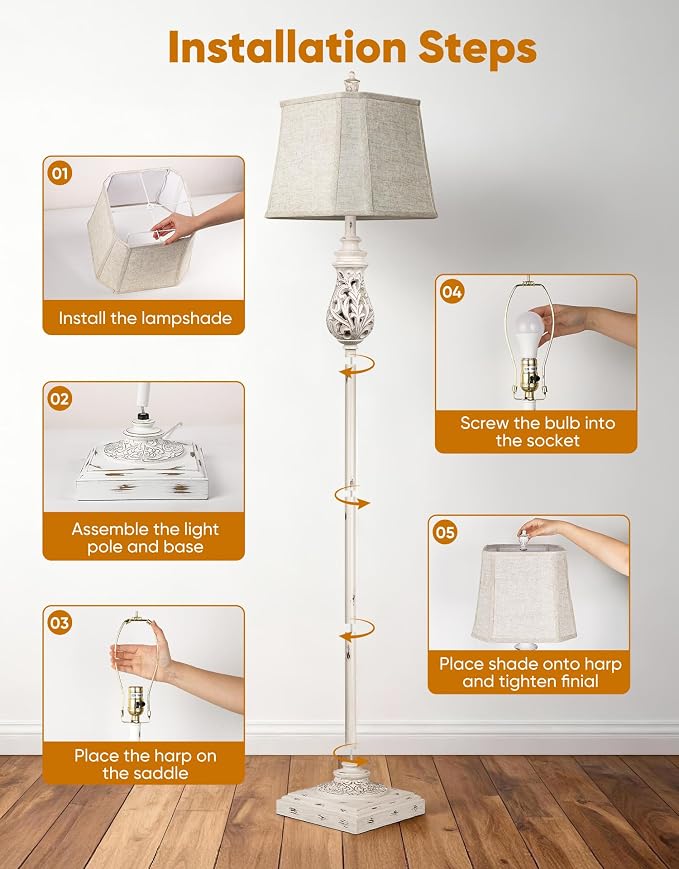 Installation Steps

01
Install the lampshade

02
Assemble the light pole and base

03
Place the harp on the saddle

04
Screw the bulb into the socket

05
Place shade onto harp and tighten finial