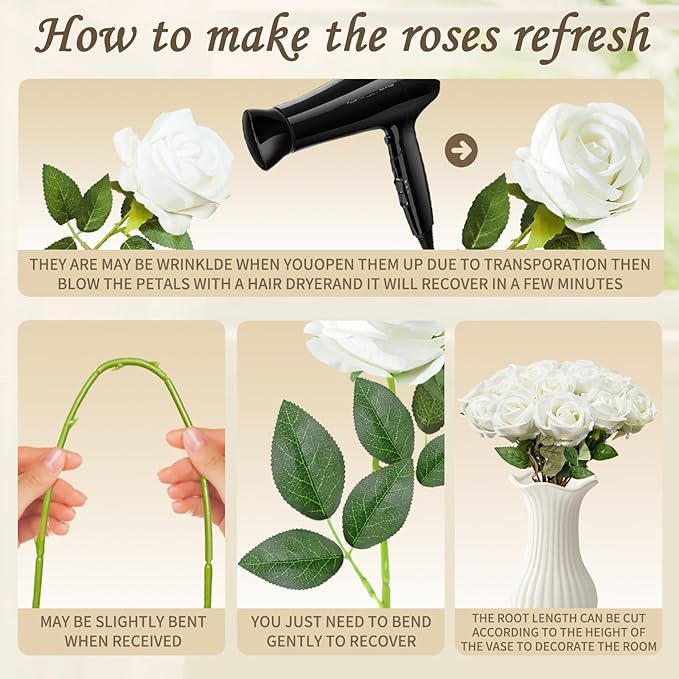 How to make the roses refresh

THEY ARE MAY BE WRINKLDE WHEN YOUOPEN THEM UP DUE TO TRANSPORATION THEN BLOW THE PETALS WITH A HAIR DRYERAND IT WILL RECOVER IN A FEW MINUTES

MAY BE SLIGHTLY BENT WHEN RECEIVED

YOU JUST NEED TO BEND GENTLY TO RECOVER

THE ROOT LENGTH CAN BE CUT ACCORDING TO THE HEIGHT OF THE VASE TO DECORATE THE ROOM