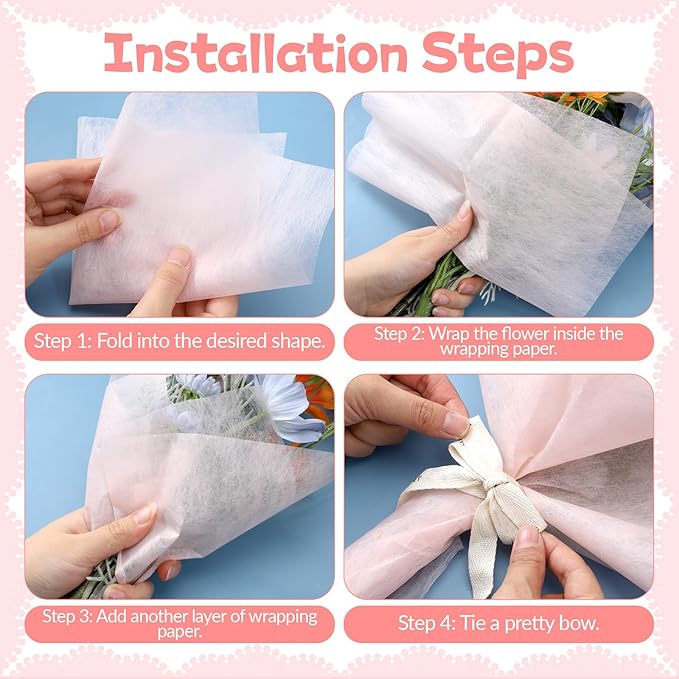 Installation Steps

Step 1: Fold into the desired shape.

Step 2: Wrap the flower inside the wrapping paper.

Step 3: Add another layer of wrapping paper.

Step 4: Tie a pretty bow.