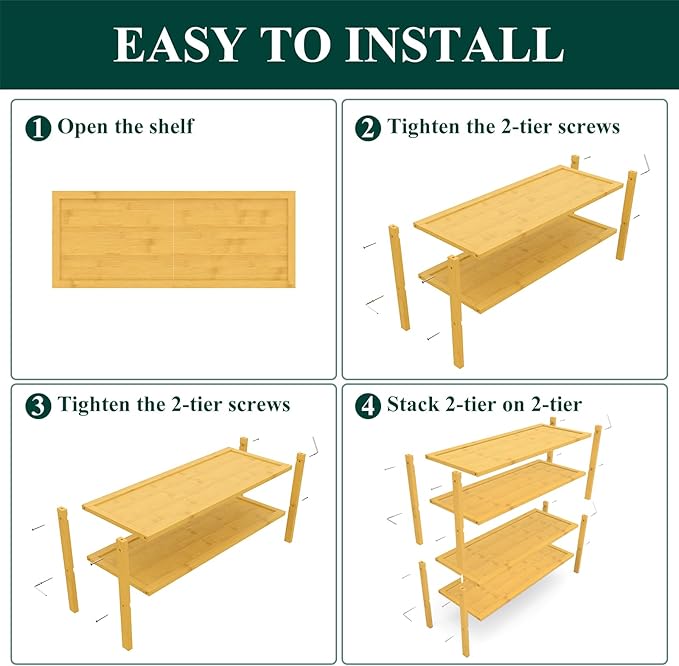 EASY TO INSTALL

1 Open the shelf

2 Tighten the 2-tier screws

3 Tighten the 2-tier screws

4 Stack 2-tier on 2-tier