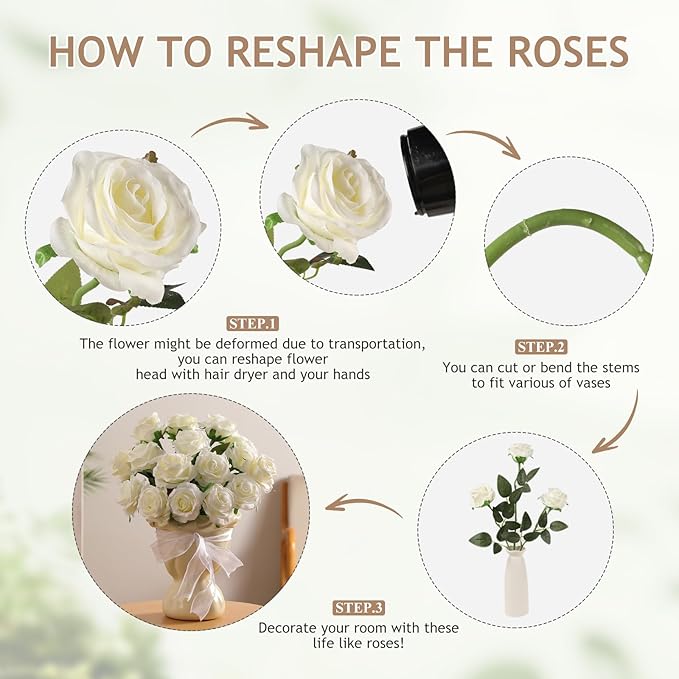 HOW TO RESHAPE THE ROSES

STEP.1

The flower might be deformed due to transportation, you can reshape flower head with hair dryer and your hands

STEP.2

You can cut or bend the stems to fit various of vases

STEP.3

Decorate your room with these life like roses!