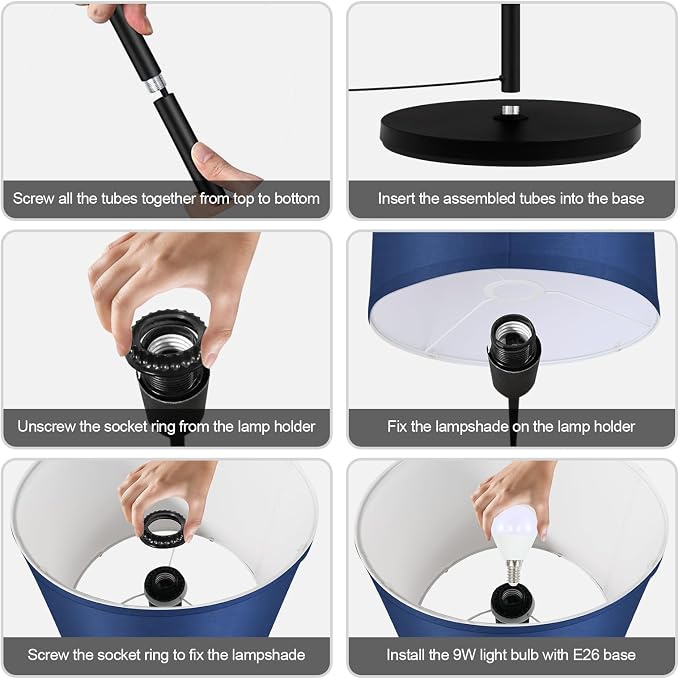 Screw all the tubes together from top to bottom

Insert the assembled tubes into the base

Unscrew the socket ring from the lamp holder

Fix the lampshade on the lamp holder

Screw the socket ring to fix the lampshade

Install the 9W light bulb with E26 base