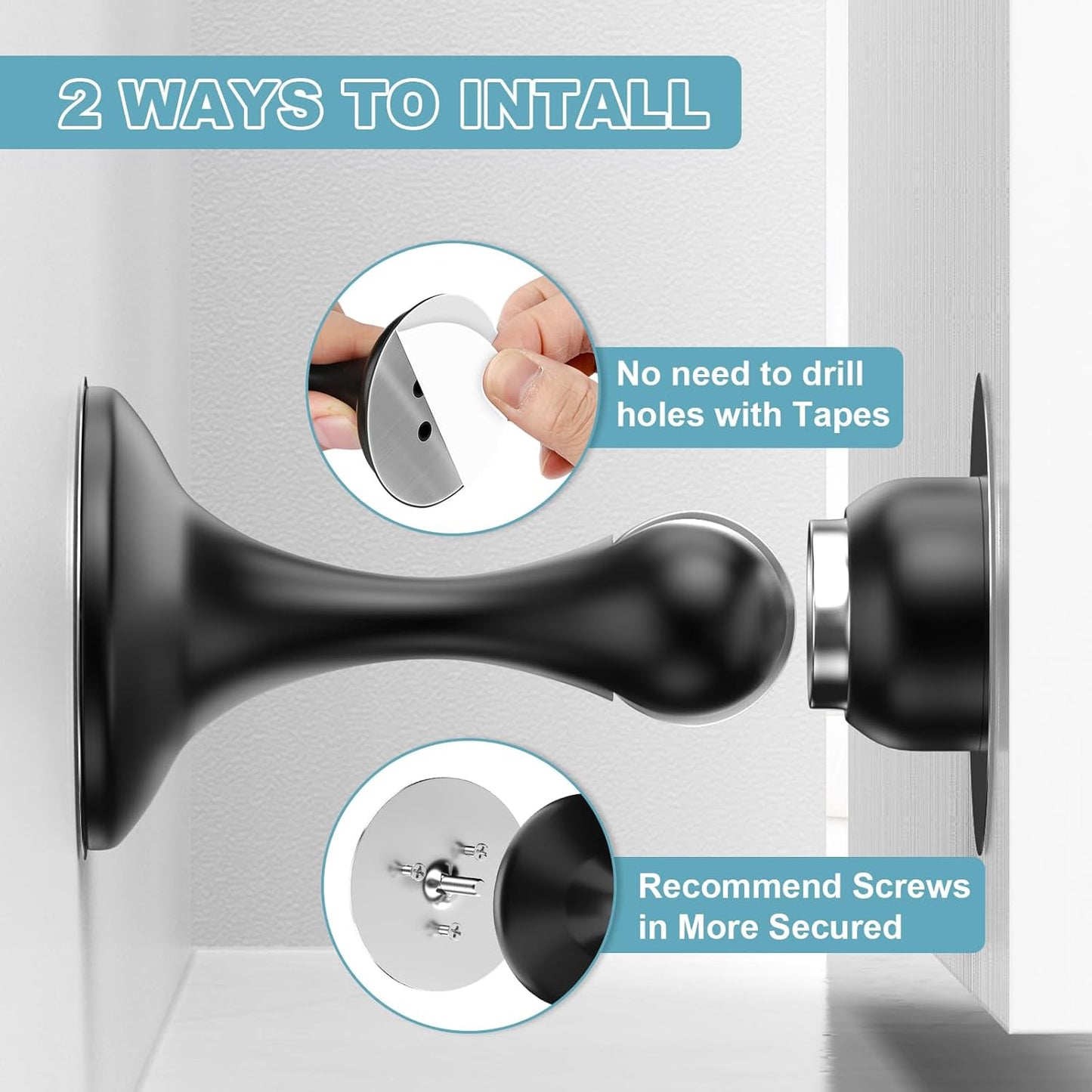 2 WAYS TO INTALL

No need to drill holes with Tapes

Recommend Screws in More Secured