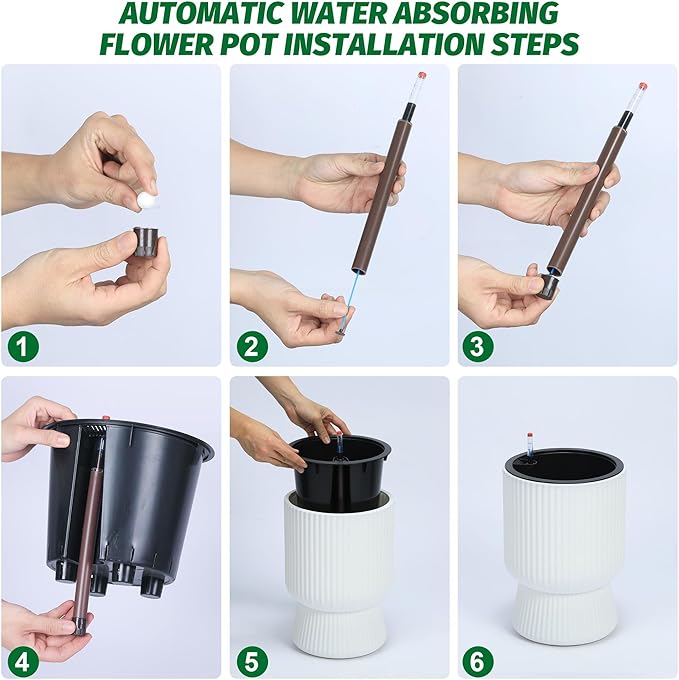 AUTOMATIC WATER ABSORBING FLOWER POT INSTALLATION STEPS

1

2

3

4

5

6