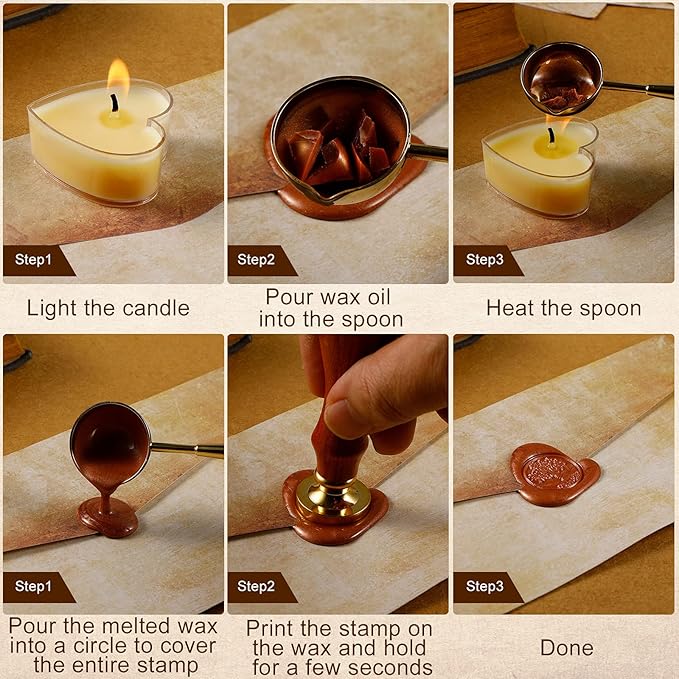 Step1

Light the candle

Step2

Pour wax oil into the spoon

Step3

Heat the spoon

Step1

Pour the melted wax into a circle to cover the entire stamp

Step2

Print the stamp on the wax and hold for a few seconds

Step3

Done