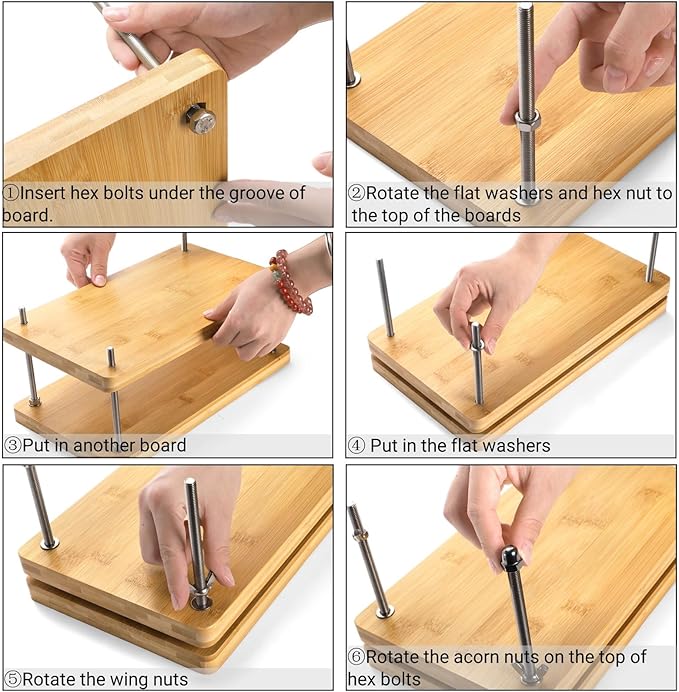 ①Insert hex bolts under the groove of board.

②Rotate the flat washers and hex nut to the top of the boards

③Put in another board

④ Put in the flat washers

⑤Rotate the wing nuts

⑥Rotate the acorn nuts on the top of hex bolts