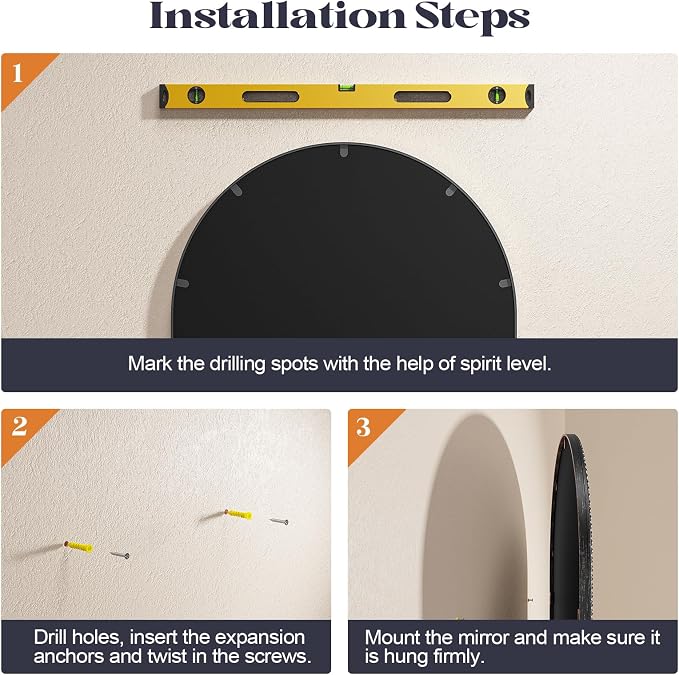 Installation Steps

1

Mark the drilling spots with the help of spirit level.

2

Drill holes, insert the expansion anchors and twist in the screws.

3

Mount the mirror and make sure it is hung firmly.