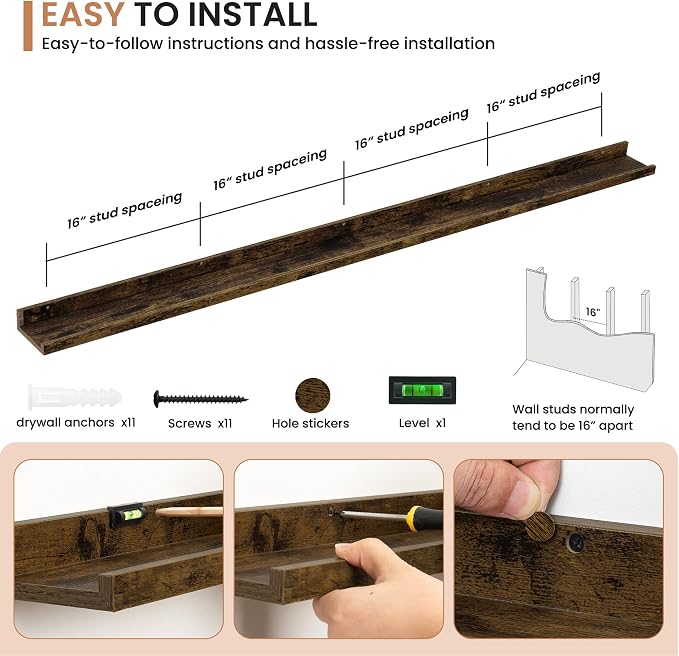 EASY TO INSTALL
Easy-to-follow instructions and hassle-free installation

16" stud spaceing
16" stud spaceing
16" stud spaceing
16" stud spaceing

16"

drywall anchors x11
Screws x11
Hole stickers
Level x1

Wall studs normally tend to be 16" apart