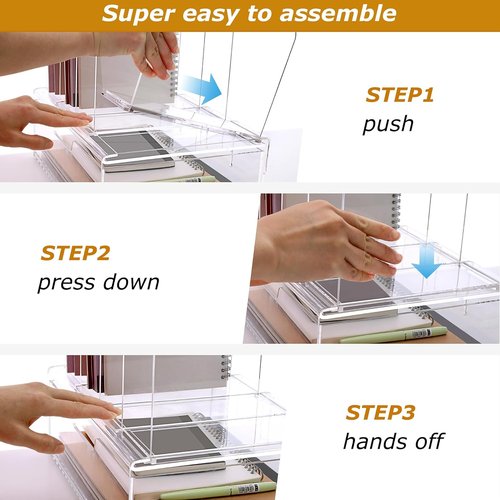 Super easy to assemble

STEP1
push

STEP2
press down

STEP3
hands off