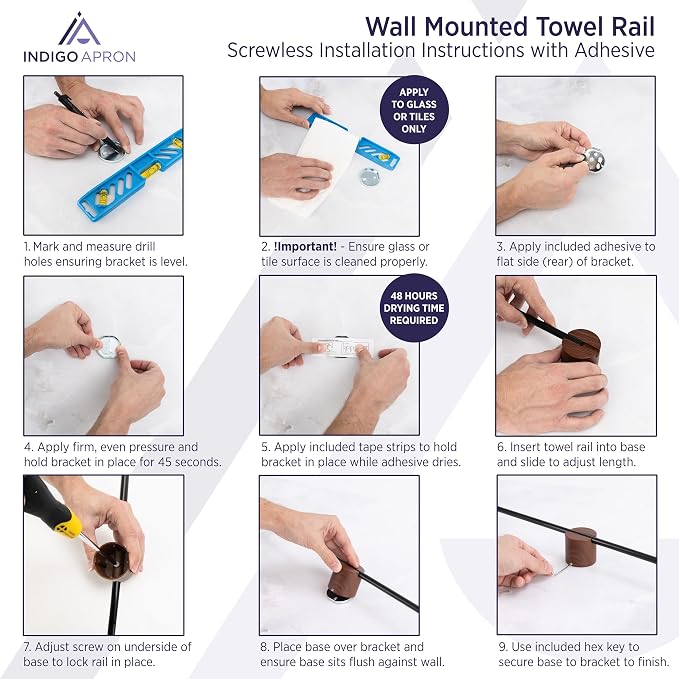 INDIGO APRON

Wall Mounted Towel Rail
Screwless Installation Instructions with Adhesive

1. Mark and measure drill holes ensuring bracket is level.

APPLY TO GLASS OR TILES ONLY

2. !Important! - Ensure glass or tile surface is cleaned properly.

3. Apply included adhesive to flat side (rear) of bracket.

4. Apply firm, even pressure and hold bracket in place for 45 seconds.

48 HOURS DRYING TIME REQUIRED

5. Apply included tape strips to hold bracket in place while adhesive dries.

6. Insert towel rail into base and slide to adjust length.

7. Adjust screw on underside of base to lock rail in place.

8. Place base over bracket and ensure base sits flush against wall.

9. Use included hex key to secure base to bracket to finish.