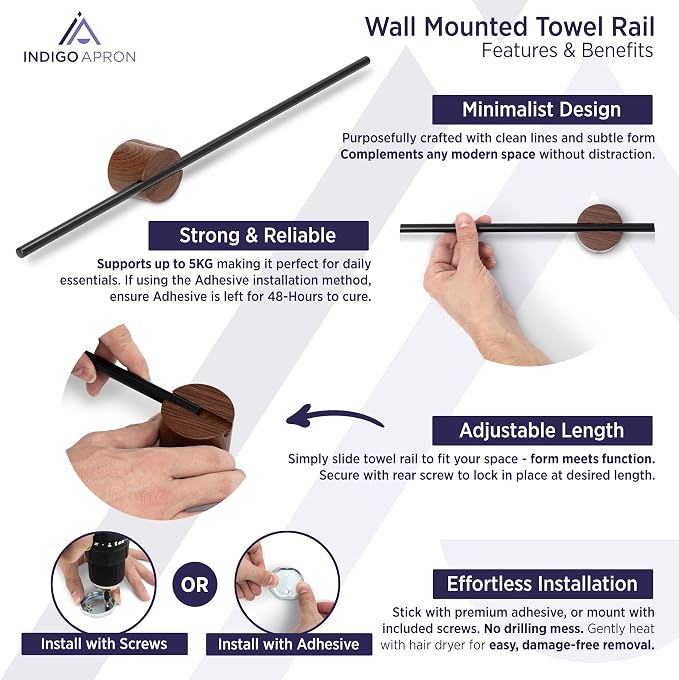 INDIGO APRON

Wall Mounted Towel Rail
Features & Benefits

Minimalist Design

Purposefully crafted with clean lines and subtle form
Complements any modern space without distraction.

Strong & Reliable

Supports up to 5KG making it perfect for daily essentials. If using the Adhesive installation method, ensure Adhesive is left for 48-Hours to cure.

Adjustable Length

Simply slide towel rail to fit your space - form meets function.
Secure with rear screw to lock in place at desired length.

Install with Screws

OR

Install with Adhesive

Effortless Installation

Stick with premium adhesive, or mount with included screws. No drilling mess. Gently heat with hair dryer for easy, damage-free removal.