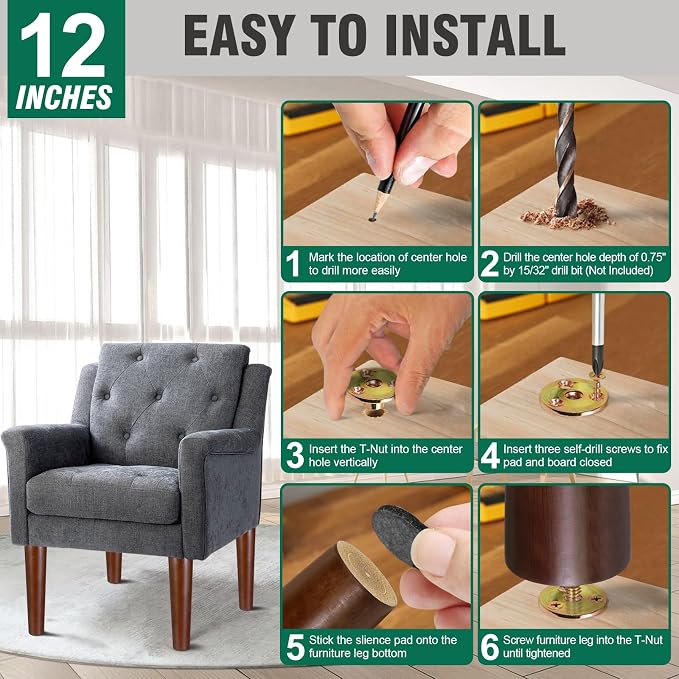 12 INCHES

EASY TO INSTALL

1 Mark the location of center hole to drill more easily

2 Drill the center hole depth of 0.75" by 15/32" drill bit (Not Included)

3 Insert the T-Nut into the center hole vertically

4 Insert three self-drill screws to fix pad and board closed

5 Stick the slience pad onto the furniture leg bottom

6 Screw furniture leg into the T-Nut until tightened