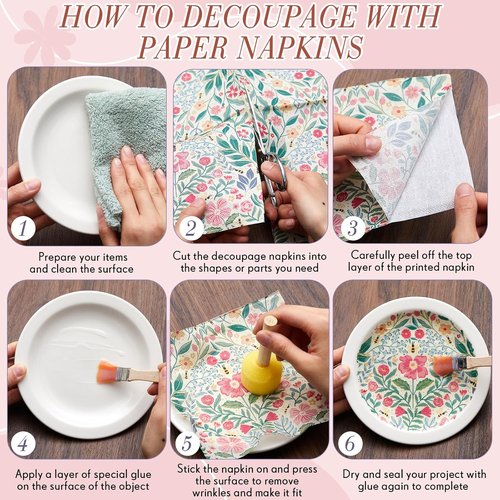 HOW TO DECOUPAGE WITH PAPER NAPKINS

1
Prepare your items and clean the surface

2
Cut the decoupage napkins into the shapes or parts you need

3
Carefully peel off the top layer of the printed napkin

4
Apply a layer of special glue on the surface of the object

5
Stick the napkin on and press the surface to remove wrinkles and make it fit

6
Dry and seal your project with glue again to complete