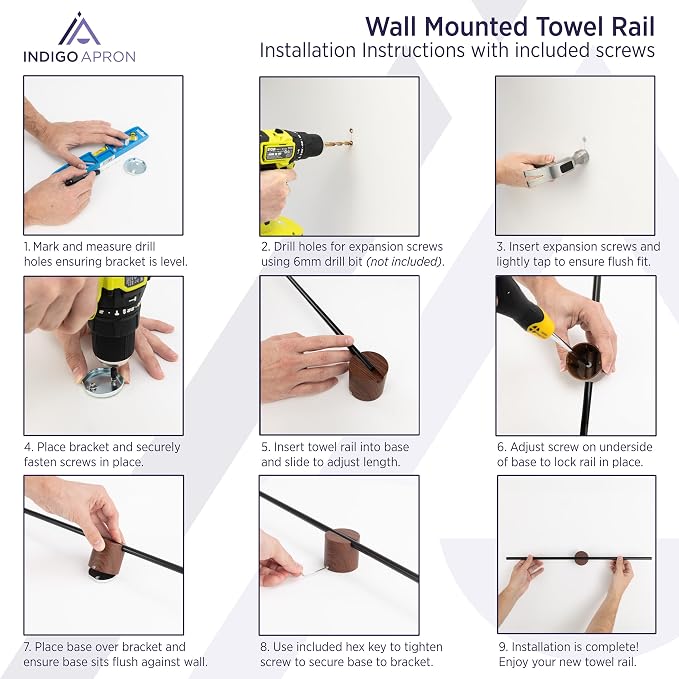 INDIGO APRON

Wall Mounted Towel Rail
Installation Instructions with included screws

1. Mark and measure drill holes ensuring bracket is level.

2. Drill holes for expansion screws using 6mm drill bit (not included).

3. Insert expansion screws and lightly tap to ensure flush fit.

4. Place bracket and securely fasten screws in place.

5. Insert towel rail into base and slide to adjust length.

6. Adjust screw on underside of base to lock rail in place.

7. Place base over bracket and ensure base sits flush against wall.

8. Use included hex key to tighten screw to secure base to bracket.

9. Installation is complete! Enjoy your new towel rail.