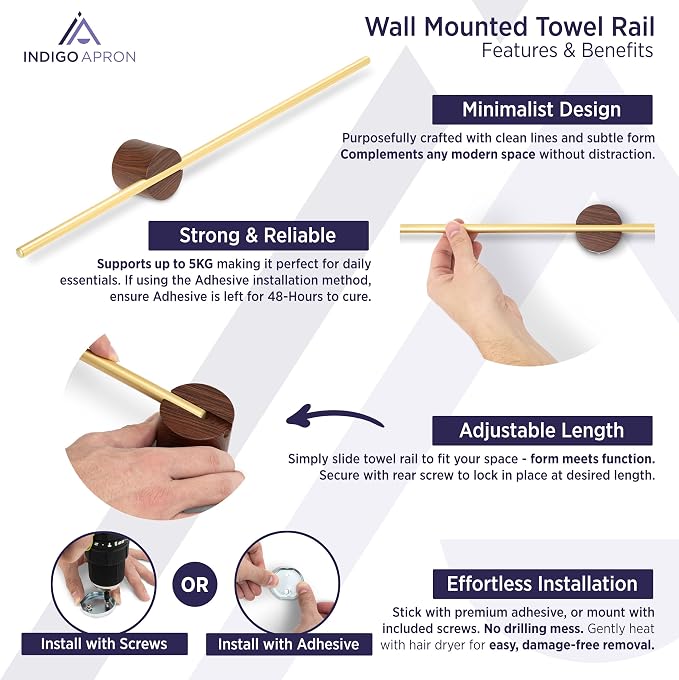 INDIGO APRON

Wall Mounted Towel Rail
Features & Benefits

Minimalist Design

Purposefully crafted with clean lines and subtle form
Complements any modern space without distraction.

Strong & Reliable

Supports up to 5KG making it perfect for daily essentials. If using the Adhesive installation method, ensure Adhesive is left for 48-Hours to cure.

Adjustable Length

Simply slide towel rail to fit your space - form meets function. Secure with rear screw to lock in place at desired length.

Install with Screws

OR

Install with Adhesive

Effortless Installation

Stick with premium adhesive, or mount with included screws. No drilling mess. Gently heat with hair dryer for easy, damage-free removal.