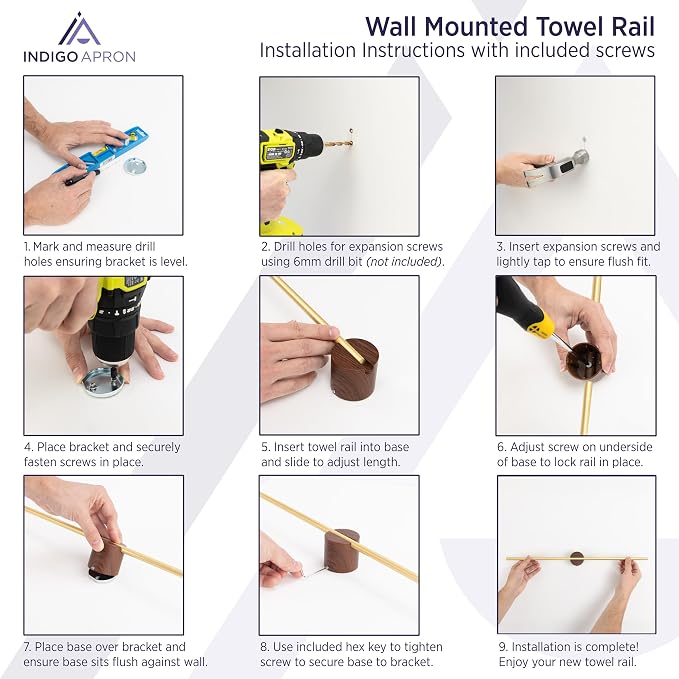 INDIGO APRON

Wall Mounted Towel Rail
Installation Instructions with included screws

1. Mark and measure drill holes ensuring bracket is level.

2. Drill holes for expansion screws using 6mm drill bit (not included).

3. Insert expansion screws and lightly tap to ensure flush fit.

4. Place bracket and securely fasten screws in place.

5. Insert towel rail into base and slide to adjust length.

6. Adjust screw on underside of base to lock rail in place.

7. Place base over bracket and ensure base sits flush against wall.

8. Use included hex key to tighten screw to secure base to bracket.

9. Installation is complete! Enjoy your new towel rail.