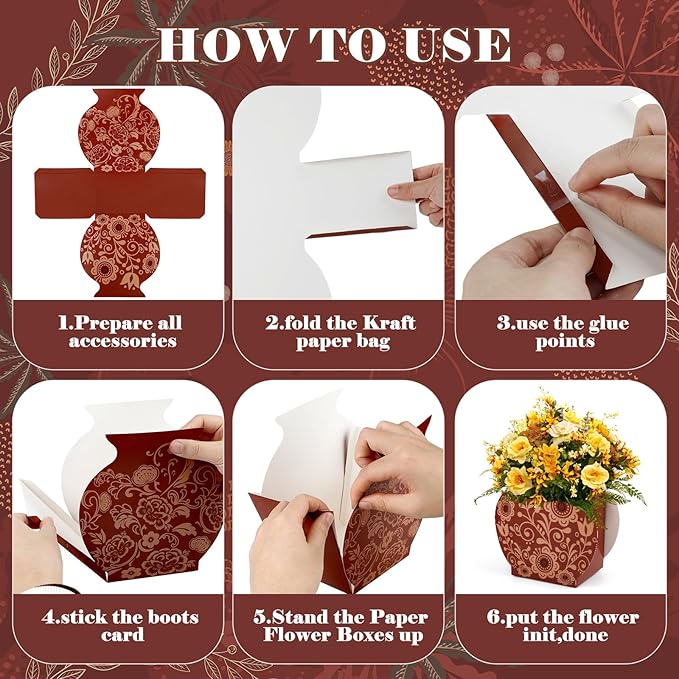 HOW TO USE

1.Prepare all accessories

2.fold the Kraft paper bag

3.use the glue points

4.stick the boots card

5.Stand the Paper Flower Boxes up

6.put the flower init,done