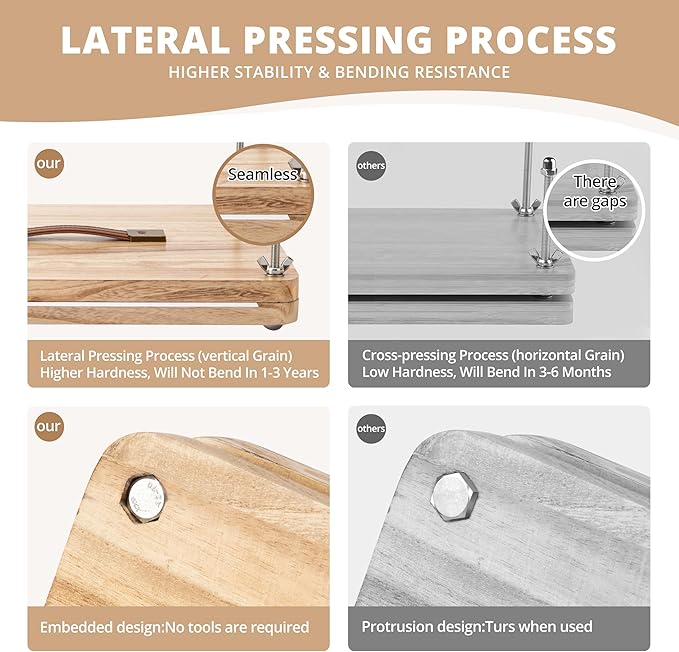 LATERAL PRESSING PROCESS
HIGHER STABILITY & BENDING RESISTANCE

our

Seamless

Lateral Pressing Process (vertical Grain)
Higher Hardness, Will Not Bend In 1-3 Years

others

There are gaps

Cross-pressing Process (horizontal Grain)
Low Hardness, Will Bend In 3-6 Months

our

Embedded design:No tools are required

others

Protrusion design:Turs when used